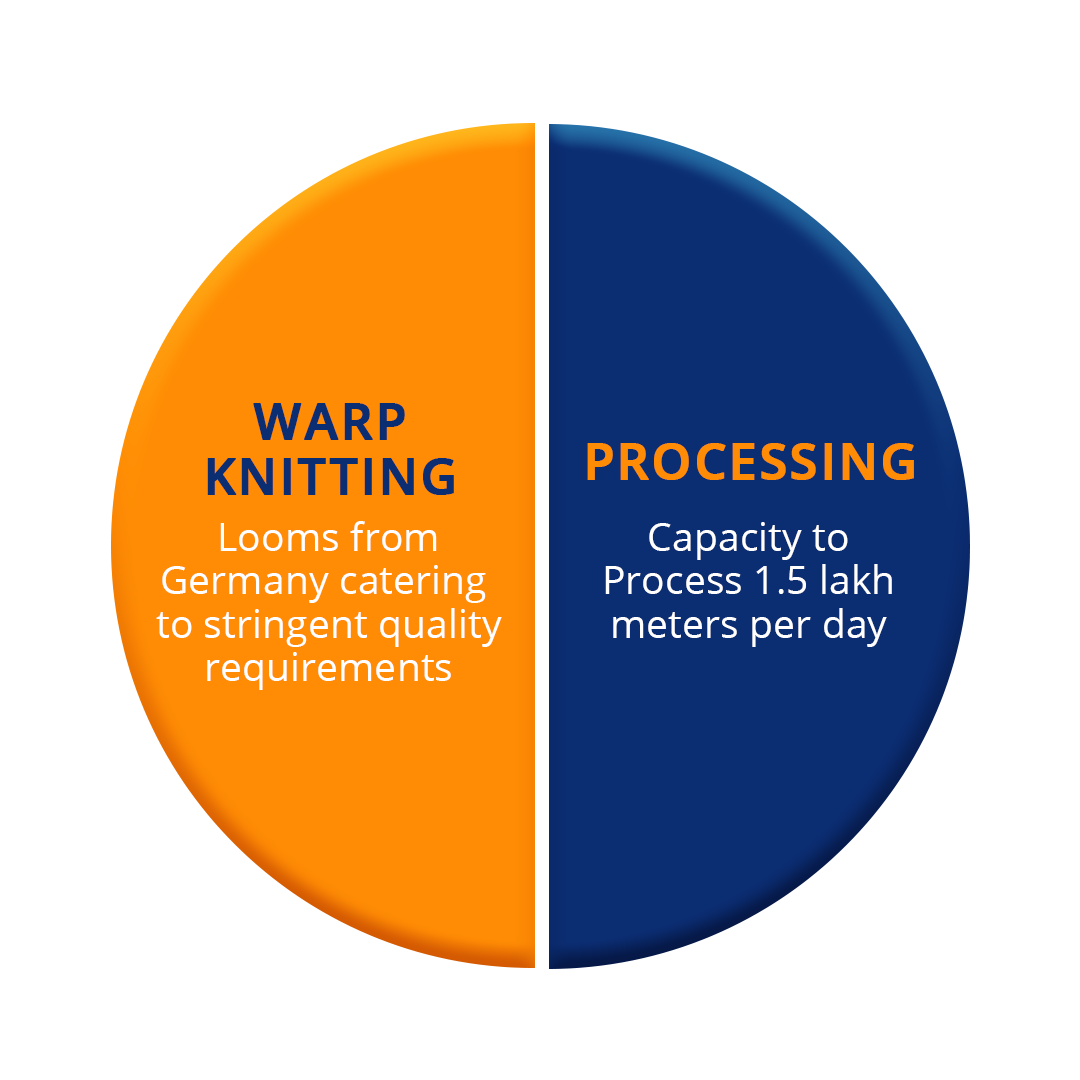 WARP KNITTING

Looms from Germany catering to stringent quality requirements

PROCESSING

Capacity to Process 1.5 lakh meters per day